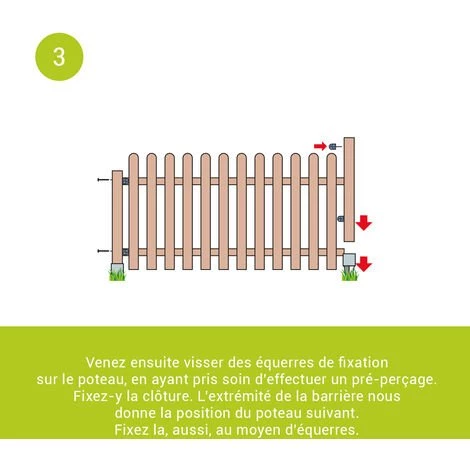 3

Venez ensuite visser des équerres de fixation sur le poteau, en ayant pris soin d'effectuer un pré-perçage. Fixez-y la clôture. L'extrémité de la barrière nous donne la position du poteau suivant. Fixez la, aussi, au moyen d'équerres.