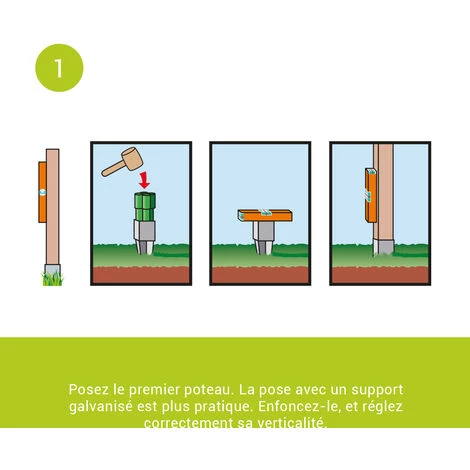 1

Posez le premier poteau. La pose avec un support galvanisé est plus pratique. Enfoncez-le, et réglez correctement sa verticalité.